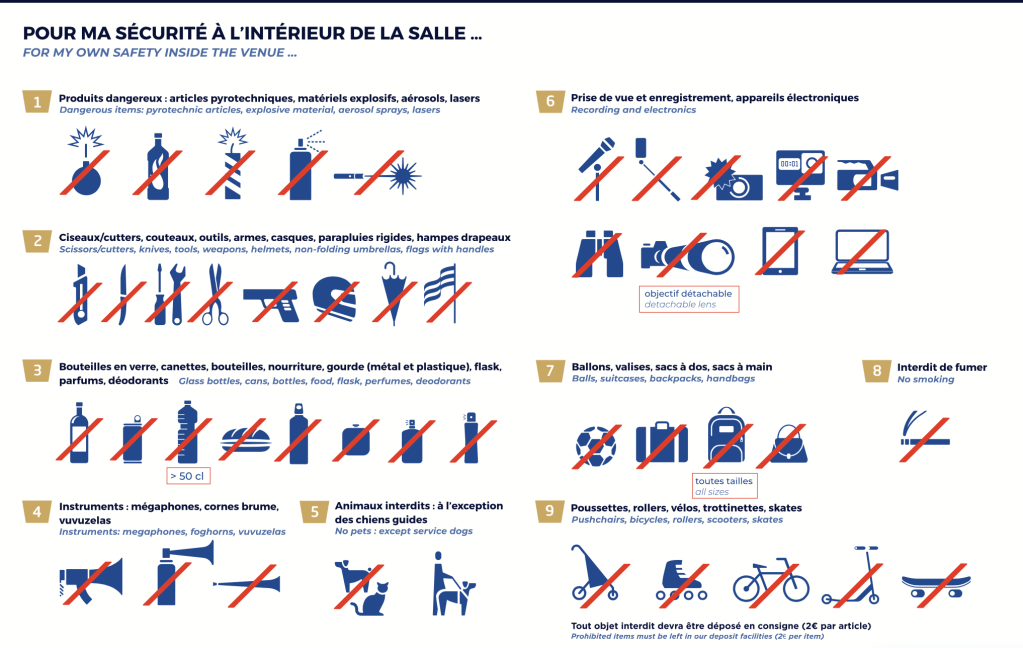 POUR MA SÉCURITÉ À L'INTÉRIEUR DE LA SALLE ...
FOR MY OWN SAFETY INSIDE THE VENUE ...

1 Produits dangereux : articles pyrotechniques, matériels explosifs, aérosols, lasers
Dangerous items: pyrotechnic articles, explosive material, aerosol sprays, lasers

2 Ciseaux/cutters, couteaux, outils, armes, casques, parapluies rigides, hampes drapeaux
Scissors/cutters, knives, tools, weapons, helmets, non-folding umbrellas, flags with handles

3 Bouteilles en verre, canettes, bouteilles, nourriture, gourde (métal et plastique), flask, parfums, déodorants Glass bottles, cans, bottles, food, flask, perfumes, deodorants

> 50 cl

4 Instruments : mégaphones, cornes brume, vuvuzelas
Instruments: megaphones, foghorns, vuvuzelas

5 Animaux interdits : à l'exception des chiens guides
No pets : except service dogs

6 Prise de vue et enregistrement, appareils électroniques
Recording and electronics

00:01

objectif détachable
detachable lens

7 Ballons, valises, sacs à dos, sacs à main
Balls, suitcases, backpacks, handbags

toutes tailles
all sizes

8 Interdit de fumer
No smoking

9 Poussettes, rollers, vélos, trottinettes, skates
Pushchairs, bicycles, rollers, scooters, skates

Tout objet interdit devra être déposé en consigne (2€ par article)
Prohibited items must be left in our deposit facilities (2€ per item)